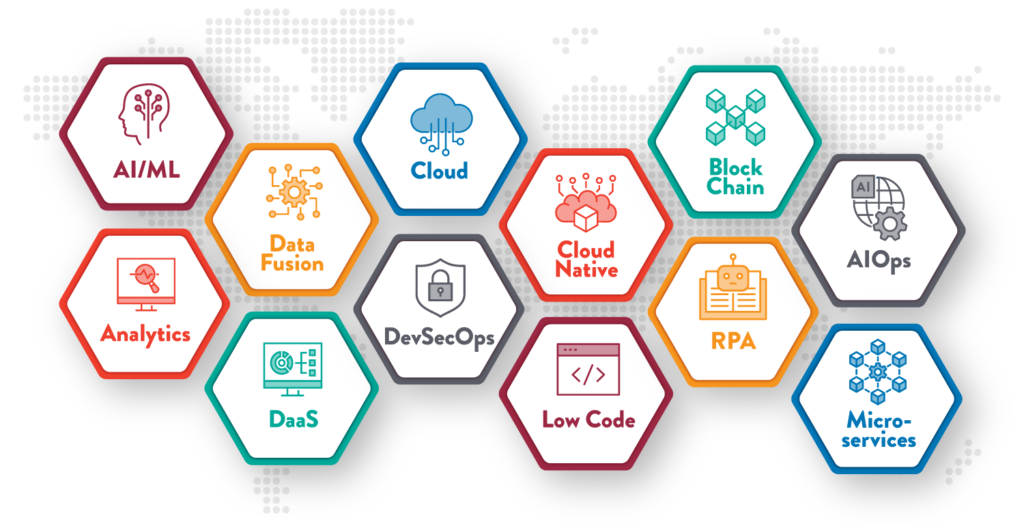 AI/ML

Analytics

Data Fusion

DaaS

Cloud

DevSecOps

Cloud Native

Low Code

Block Chain

RPA

AI

AIOps

Micro-services